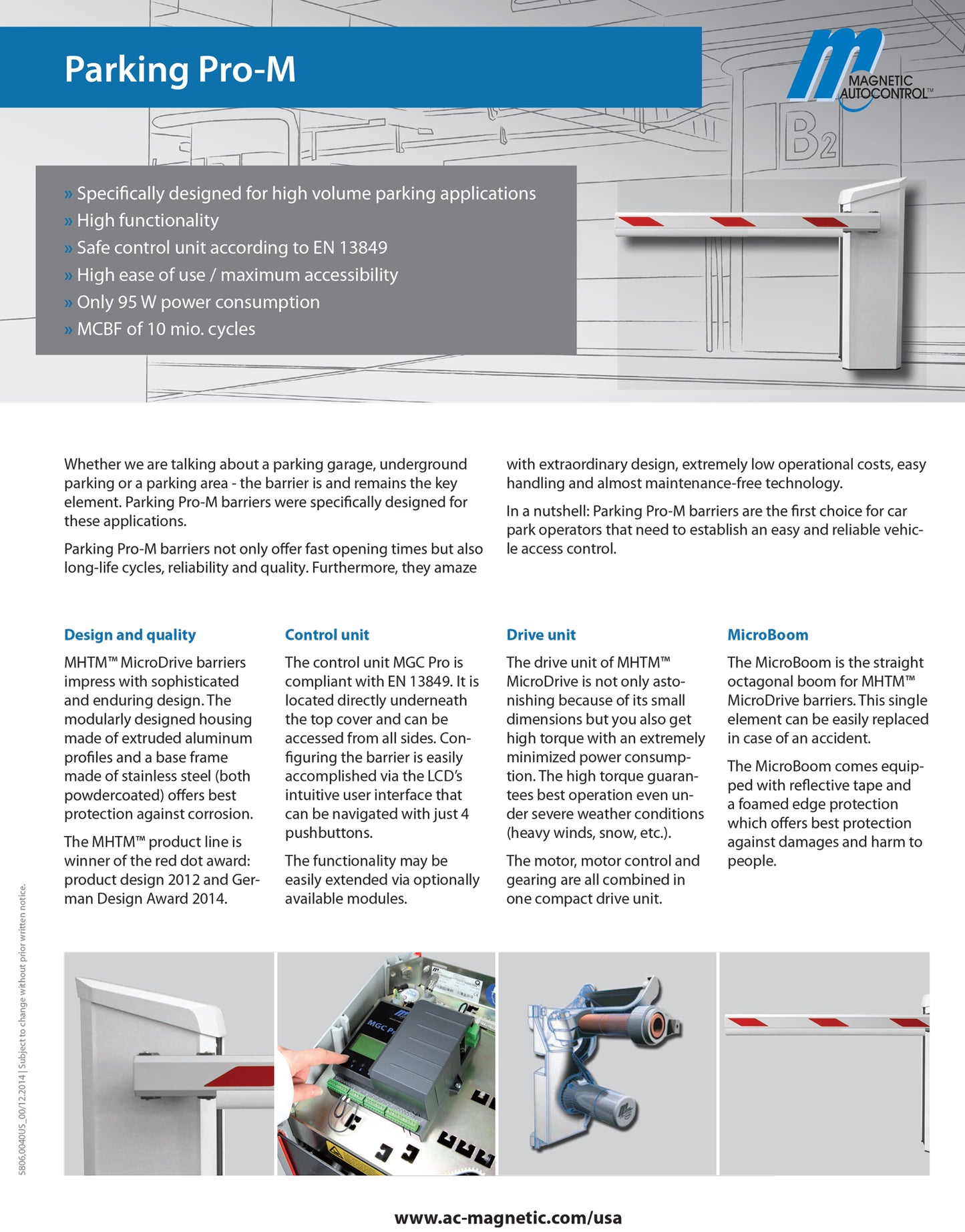 Parking Pro-M

MAGNETIC AUTOCONTROL™

B2

» Specifically designed for high volume parking applications
» High functionality
» Safe control unit according to EN 13849
» High ease of use / maximum accessibility
» Only 95 W power consumption
» MCBF of 10 mio. cycles

Whether we are talking about a parking garage, underground parking or a parking area - the barrier is and remains the key element. Parking Pro-M barriers were specifically designed for these applications.

Parking Pro-M barriers not only offer fast opening times but also long-life cycles, reliability and quality. Furthermore, they amaze with extraordinary design, extremely low operational costs, easy handling and almost maintenance-free technology.

In a nutshell: Parking Pro-M barriers are the first choice for car park operators that need to establish an easy and reliable vehicle access control.

Design and quality

MHTM™ MicroDrive barriers impress with sophisticated and enduring design. The modularly designed housing made of extruded aluminum profiles and a base frame made of stainless steel (both powdercoated) offers best protection against corrosion.

The MHTM™ product line is winner of the red dot award: product design 2012 and German Design Award 2014.

Control unit

The control unit MGC Pro is compliant with EN 13849. It is located directly underneath the top cover and can be accessed from all sides. Configuring the barrier is easily accomplished via the LCD's intuitive user interface that can be navigated with just 4 pushbuttons.

The functionality may be easily extended via optionally available modules.

Drive unit

The drive unit of MHTM™ MicroDrive is not only astonishing because of its small dimensions but you also get high torque with an extremely minimized power consumption. The high torque guarantees best operation even under severe weather conditions (heavy winds, snow, etc.).

The motor, motor control and gearing are all combined in one compact drive unit.

MicroBoom

The MicroBoom is the straight octagonal boom for MHTM™ MicroDrive barriers. This single element can be easily replaced in case of an accident.

The MicroBoom comes equipped with reflective tape and a foamed edge protection which offers best protection against damages and harm to people.

5806,0040US_00/12.2014 | Subject to change without prior written notice.

MGC P

www.ac-magnetic.com/usa